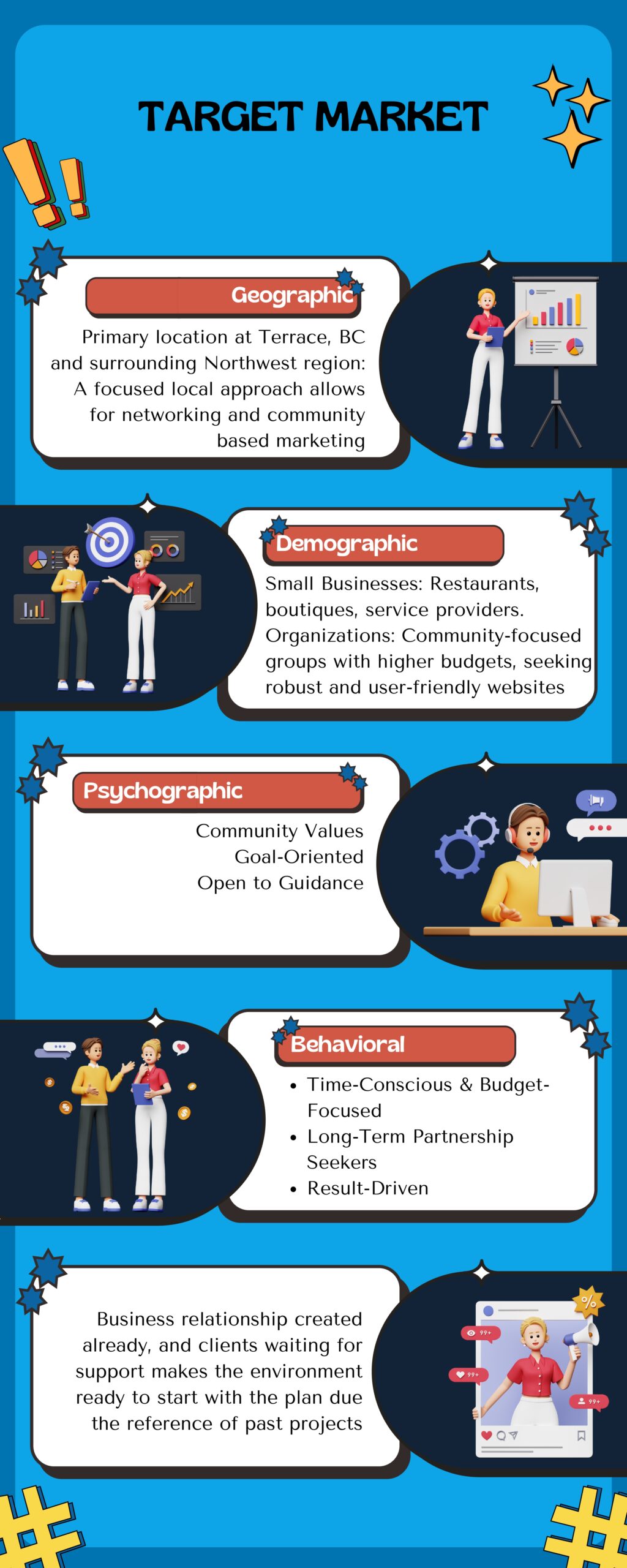 TARGET MARKET

Geographic

Primary location at Terrace, BC and surrounding Northwest region: A focused local approach allows for networking and community based marketing

Demographic

Small Businesses: Restaurants, boutiques, service providers. Organizations: Community-focused groups with higher budgets, seeking robust and user-friendly websites

Psychographic

Community Values
Goal-Oriented
Open to Guidance

Behavioral

• Time-Conscious & Budget-Focused
• Long-Term Partnership Seekers
• Result-Driven

Business relationship created already, and clients waiting for support makes the environment ready to start with the plan due the reference of past projects

99+
99+
99+
%